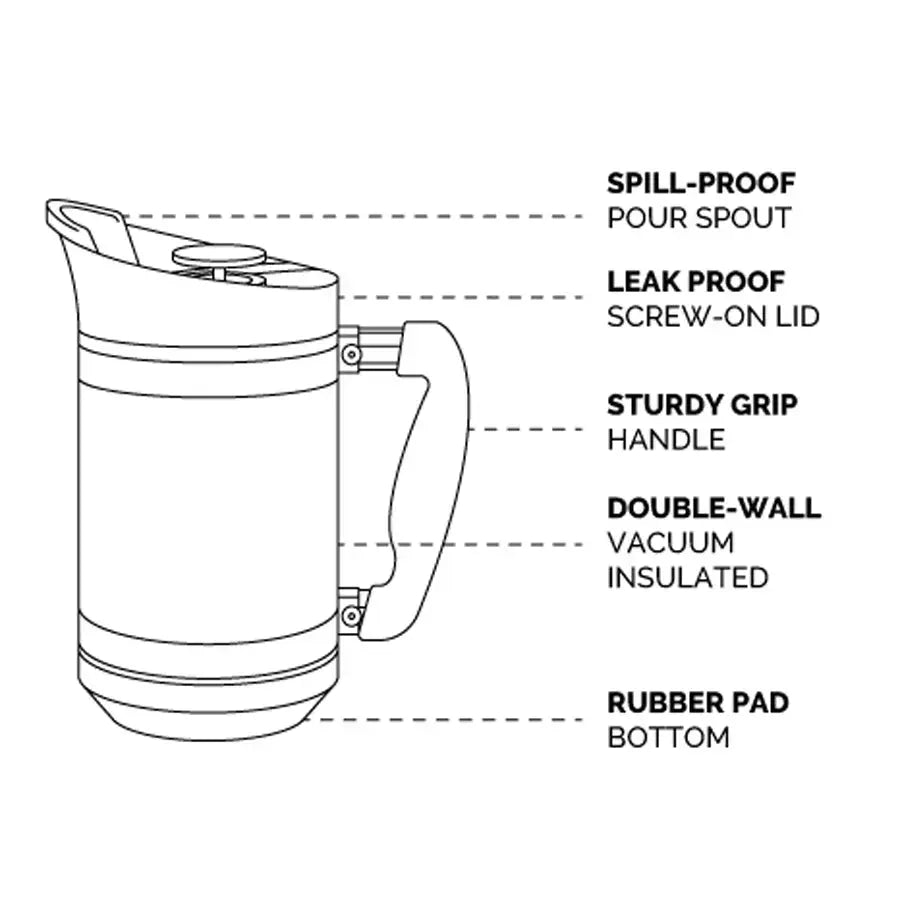 SPILL-PROOF
POUR SPOUT

LEAK PROOF
SCREW-ON LID

STURDY GRIP
HANDLE

DOUBLE-WALL
VACUUM
INSULATED

RUBBER PAD
BOTTOM